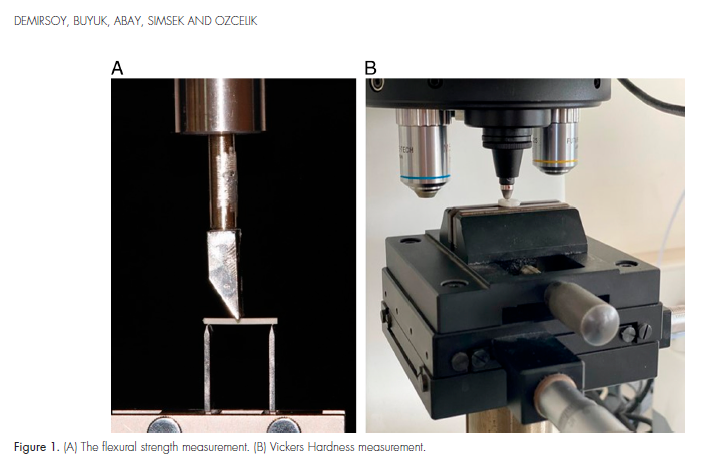 DEMIRSOY, BUYUK, ABAY, SIMSEK AND OZCELIK

A

B

Figure 1. (A) The flexural strength measurement. (B) Vickers Hardness measurement.